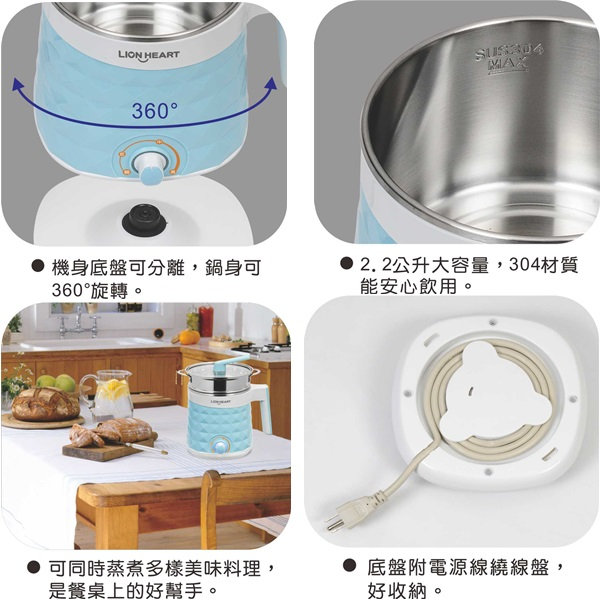 LION HEART

360°

SUS304
MAX

● 機身底盤可分離，鍋身可360°旋轉。

● 2.2公升大容量，304材質能安心飲用。

LION HEART

● 可同時蒸煮多樣美味料理，是餐桌上的好幫手。

● 底盤附電源線繞線盤，好收納。